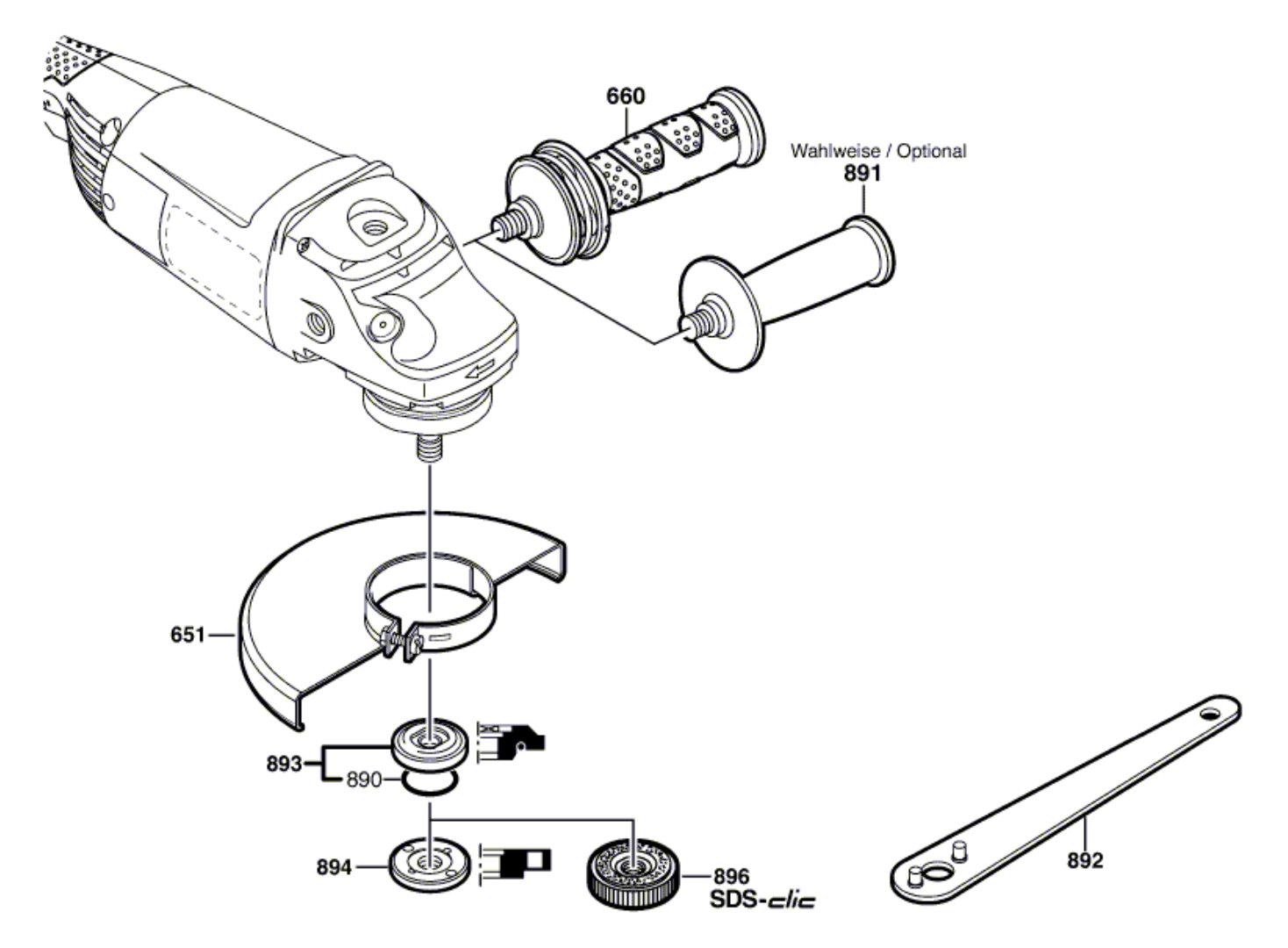 660

Wahlweise / Optional
891

651

893
890

894

896
SDS-clic

892